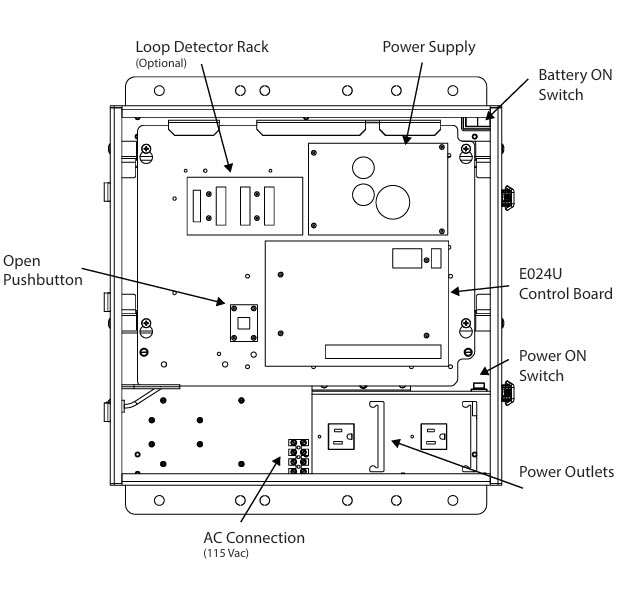 Loop Detector Rack
(Optional)

Power Supply

Battery ON Switch

Open Pushbutton

E024U Control Board

Power ON Switch

Power Outlets

AC Connection
(115 Vac)